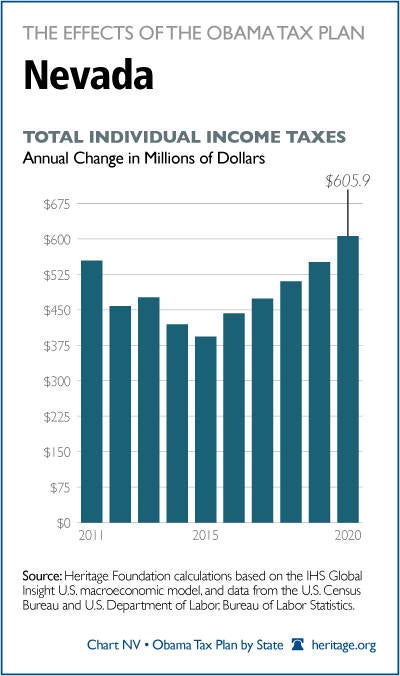 THE EFFECTS OF THE OBAMA TAX PLAN

Nevada

TOTAL INDIVIDUAL INCOME TAXES
Annual Change in Millions of Dollars

$605.9

$675
$600
$525
$450
$375
$300
$225
$150
$75
$0

2011
2015
2020

Source: Heritage Foundation calculations based on the IHS Global Insight U.S. macroeconomic model, and data from the U.S. Census Bureau and U.S. Department of Labor, Bureau of Labor Statistics.

Chart NV • Obama Tax Plan by State heritage.org